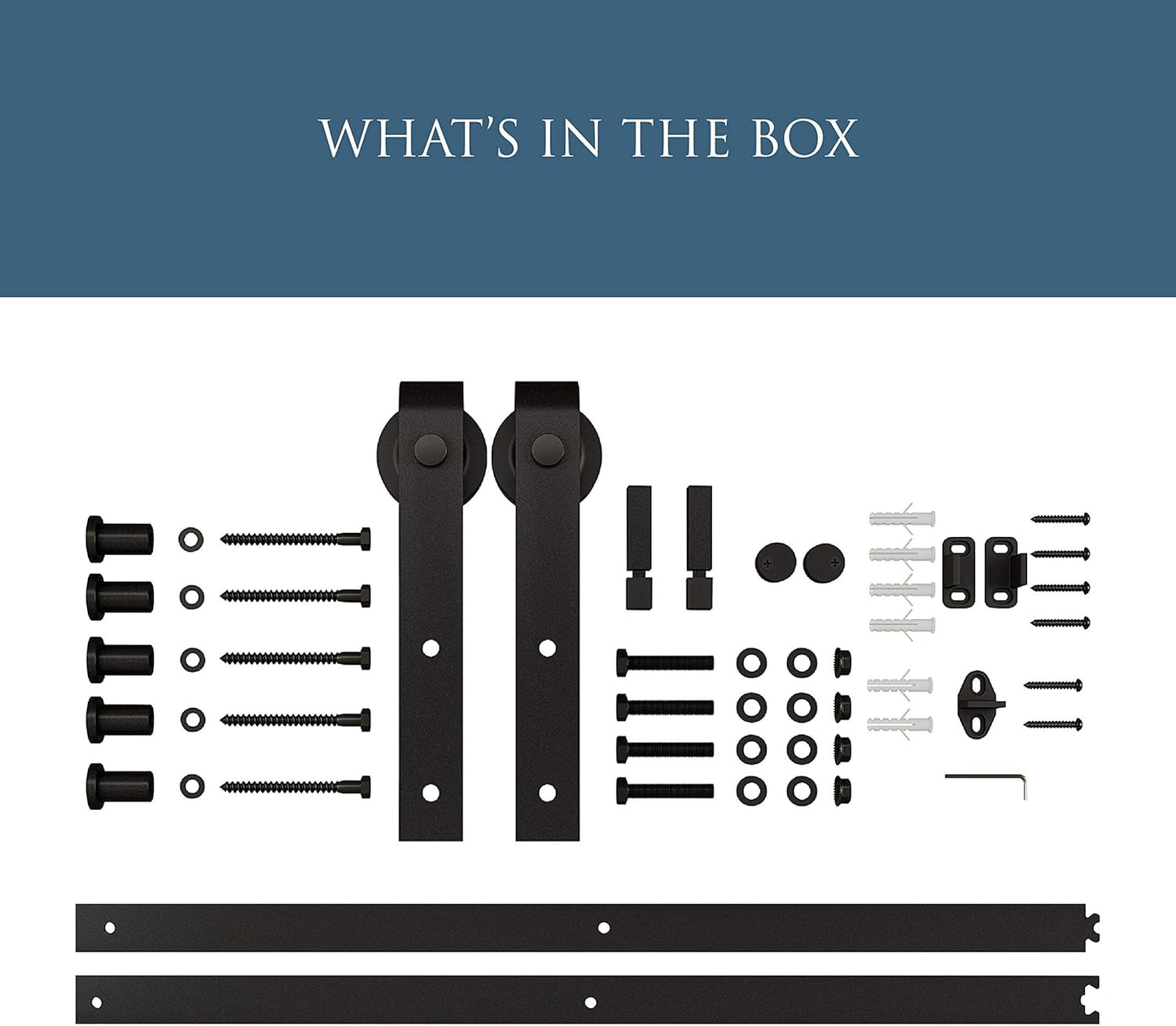 WHAT'S IN THE BOX