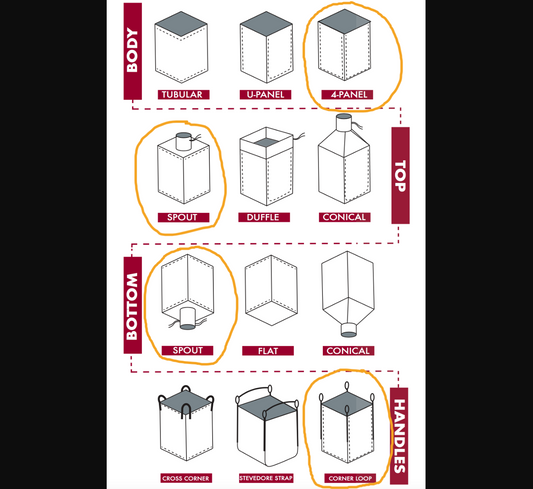 BODY

TUBULAR

U-PANEL

4-PANEL

TOP

SPOUT

DUFFLE

CONICAL

BOTTOM

SPOUT

FLAT

CONICAL

HANDLES

CROSS CORNER

STEVEDORE STRAP

CORNER LOOP